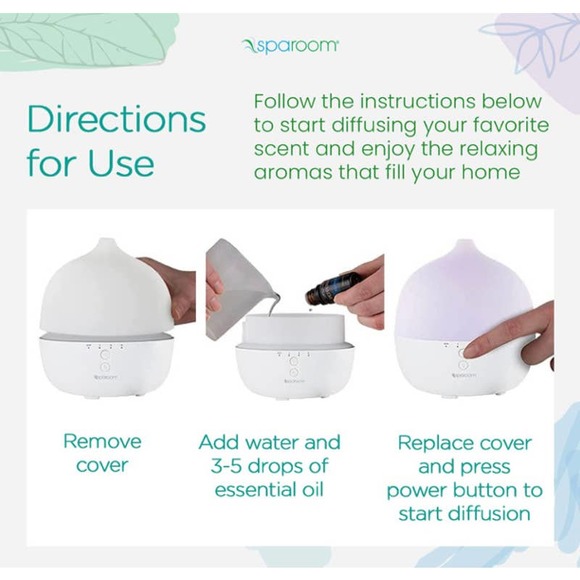 sparoom

Directions for Use

Follow the instructions below to start diffusing your favorite scent and enjoy the relaxing aromas that fill your home

sparoom

sparoom

sparoom

Remove cover

Add water and 3-5 drops of essential oil

Replace cover and press power button to start diffusion